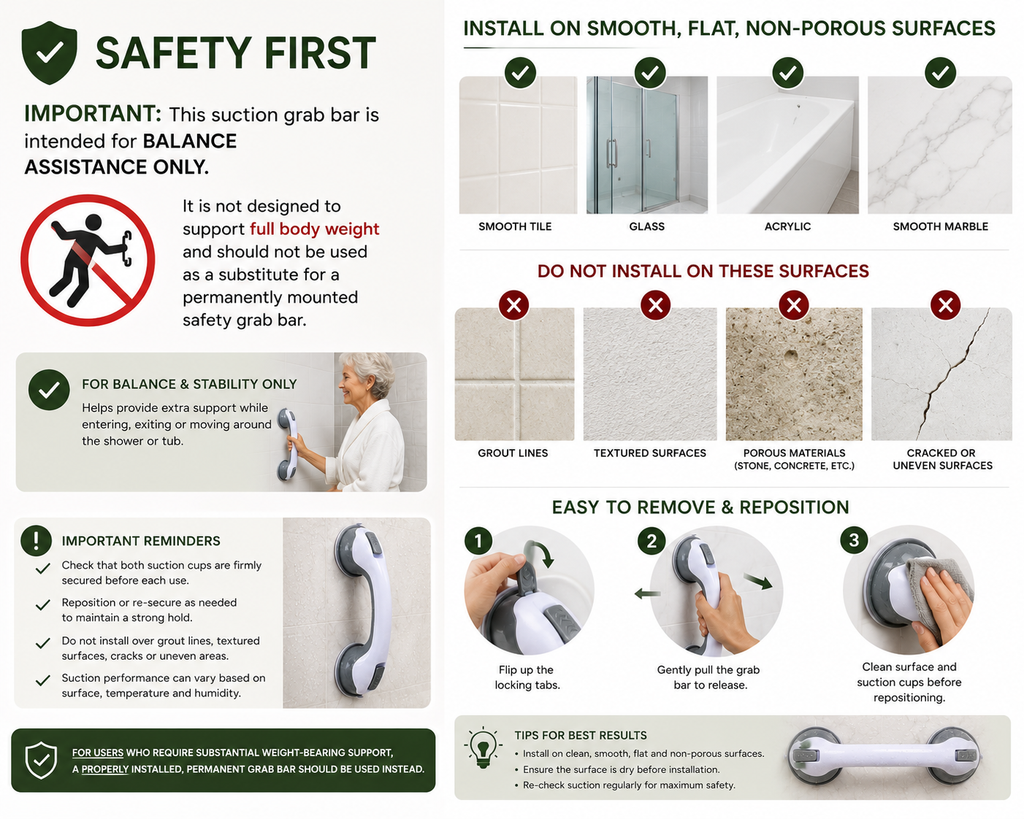 SAFETY FIRST

IMPORTANT: This suction grab bar is intended for BALANCE ASSISTANCE ONLY.

It is not designed to support full body weight and should not be used as a substitute for a permanently mounted safety grab bar.

FOR BALANCE & STABILITY ONLY

Helps provide extra support while entering, exiting or moving around the shower or tub.

IMPORTANT REMINDERS

Check that both suction cups are firmly secured before each use.

Reposition or re-secure as needed to maintain a strong hold.

Do not install over grout lines, textured surfaces, cracks or uneven areas.

Suction performance can vary based on surface, temperature and humidity.

FOR USERS WHO REQUIRE SUBSTANTIAL WEIGHT-BEARING SUPPORT, A PROPERLY INSTALLED, PERMANENT GRAB BAR SHOULD BE USED INSTEAD.

INSTALL ON SMOOTH, FLAT, NON-POROUS SURFACES

SMOOTH TILE

GLASS

ACRYLIC

SMOOTH MARBLE

DO NOT INSTALL ON THESE SURFACES

GROUT LINES

TEXTURED SURFACES

POROUS MATERIALS (STONE, CONCRETE, ETC.)

CRACKED OR UNEVEN SURFACES

EASY TO REMOVE & REPOSITION

1
Flip up the locking tabs.

2
Gently pull the grab bar to release.

3
Clean surface and suction cups before repositioning.

TIPS FOR BEST RESULTS

• Install on clean, smooth, flat and non-porous surfaces.
• Ensure the surface is dry before installation.
• Re-check suction regularly for maximum safety.