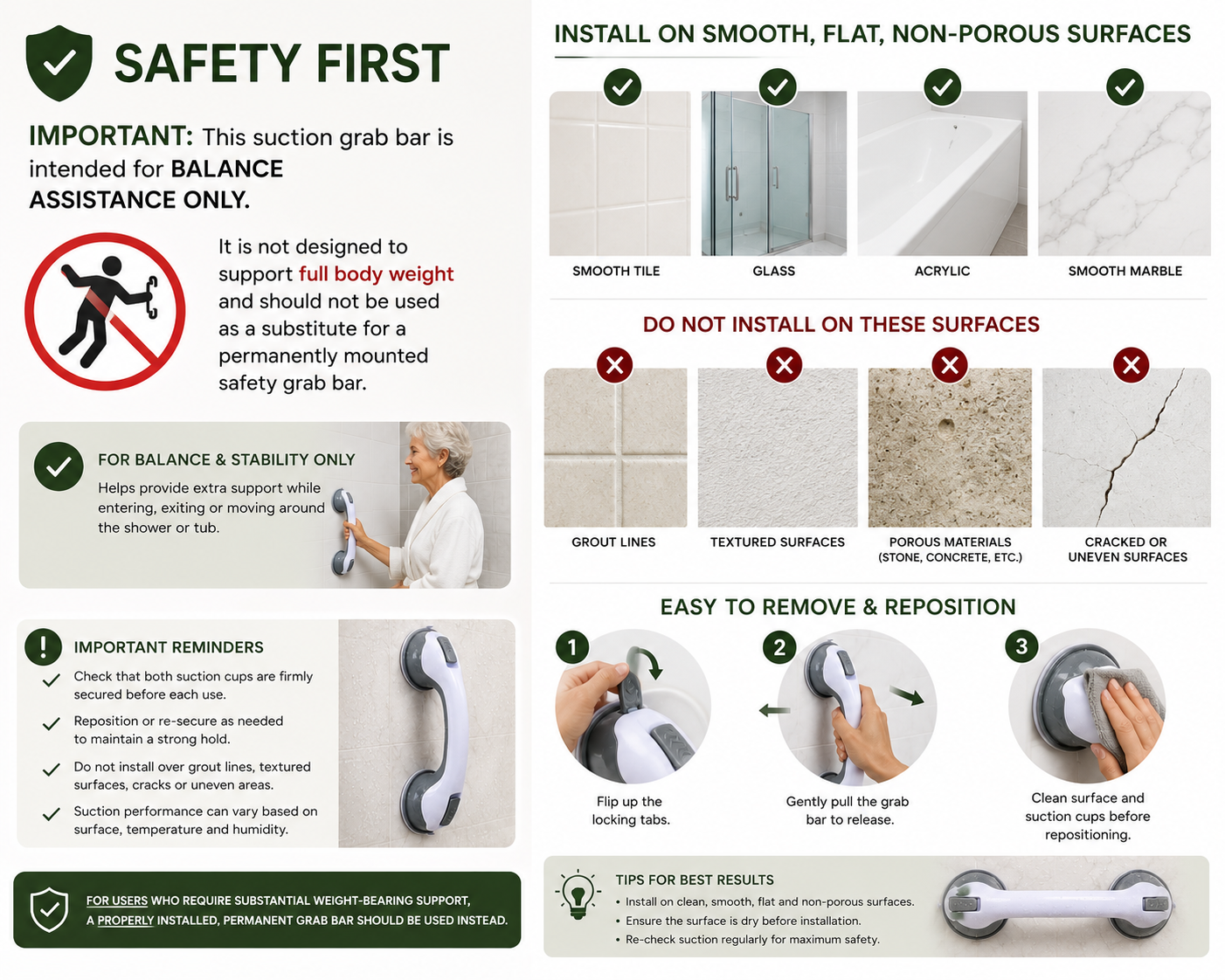 SAFETY FIRST

IMPORTANT: This suction grab bar is intended for BALANCE ASSISTANCE ONLY.

It is not designed to support full body weight and should not be used as a substitute for a permanently mounted safety grab bar.

FOR BALANCE & STABILITY ONLY

Helps provide extra support while entering, exiting or moving around the shower or tub.

IMPORTANT REMINDERS

Check that both suction cups are firmly secured before each use.

Reposition or re-secure as needed to maintain a strong hold.

Do not install over grout lines, textured surfaces, cracks or uneven areas.

Suction performance can vary based on surface, temperature and humidity.

FOR USERS WHO REQUIRE SUBSTANTIAL WEIGHT-BEARING SUPPORT, A PROPERLY INSTALLED, PERMANENT GRAB BAR SHOULD BE USED INSTEAD.

INSTALL ON SMOOTH, FLAT, NON-POROUS SURFACES

SMOOTH TILE

GLASS

ACRYLIC

SMOOTH MARBLE

DO NOT INSTALL ON THESE SURFACES

GROUT LINES

TEXTURED SURFACES

POROUS MATERIALS (STONE, CONCRETE, ETC.)

CRACKED OR UNEVEN SURFACES

EASY TO REMOVE & REPOSITION

1 Flip up the locking tabs.

2 Gently pull the grab bar to release.

3 Clean surface and suction cups before repositioning.

TIPS FOR BEST RESULTS

• Install on clean, smooth, flat and non-porous surfaces.
• Ensure the surface is dry before installation.
• Re-check suction regularly for maximum safety.